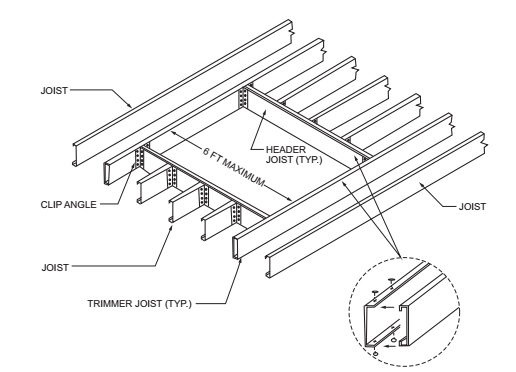 JOIST

HEADER JOIST (TYP.)

6 FT MAXIMUM

CLIP ANGLE

JOIST

JOIST

TRIMMER JOIST (TYP.)